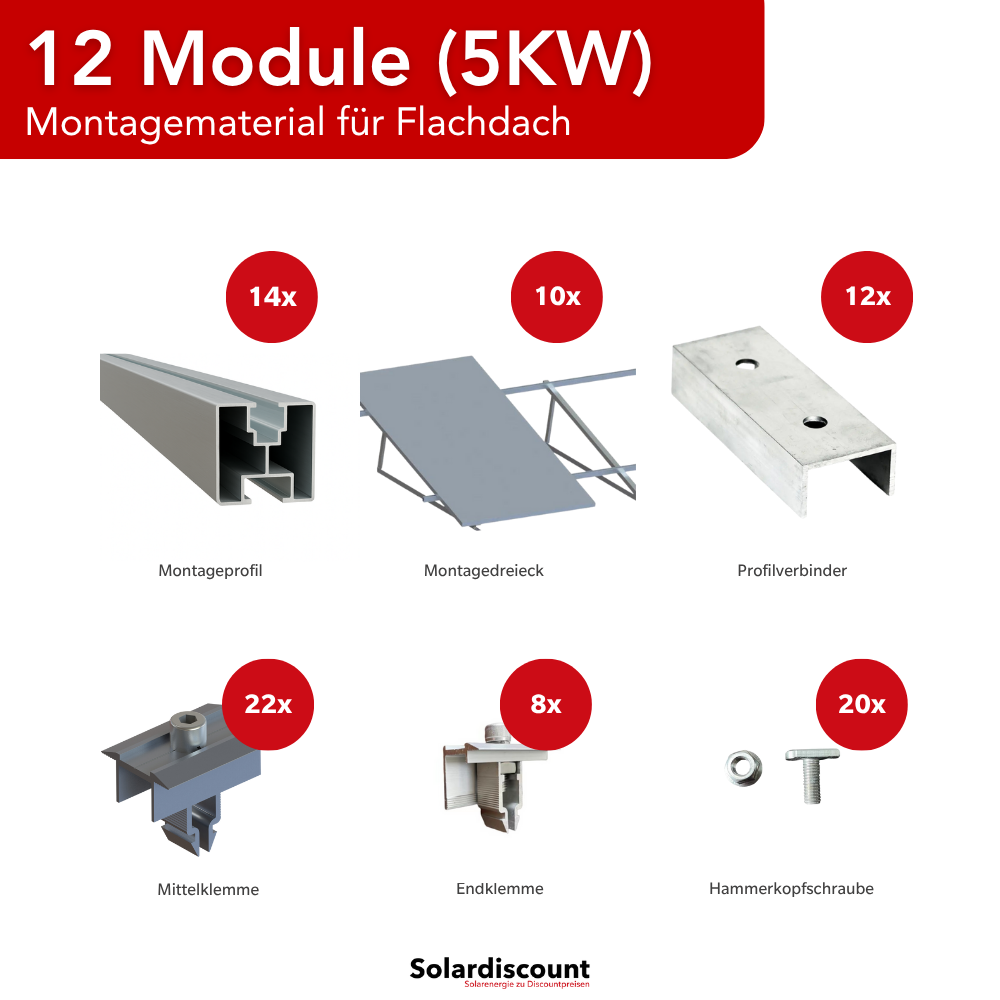 12 Module (5KW)
Montagematerial für Flachdach

14x
Montageprofil

10x
Montagedreieck

12x
Profilverbinder

22x
Mittelklemme

8x
Endklemme

20x
Hammerkopfschraube

Solardiscount
Solarenergie zu Discountpreisen